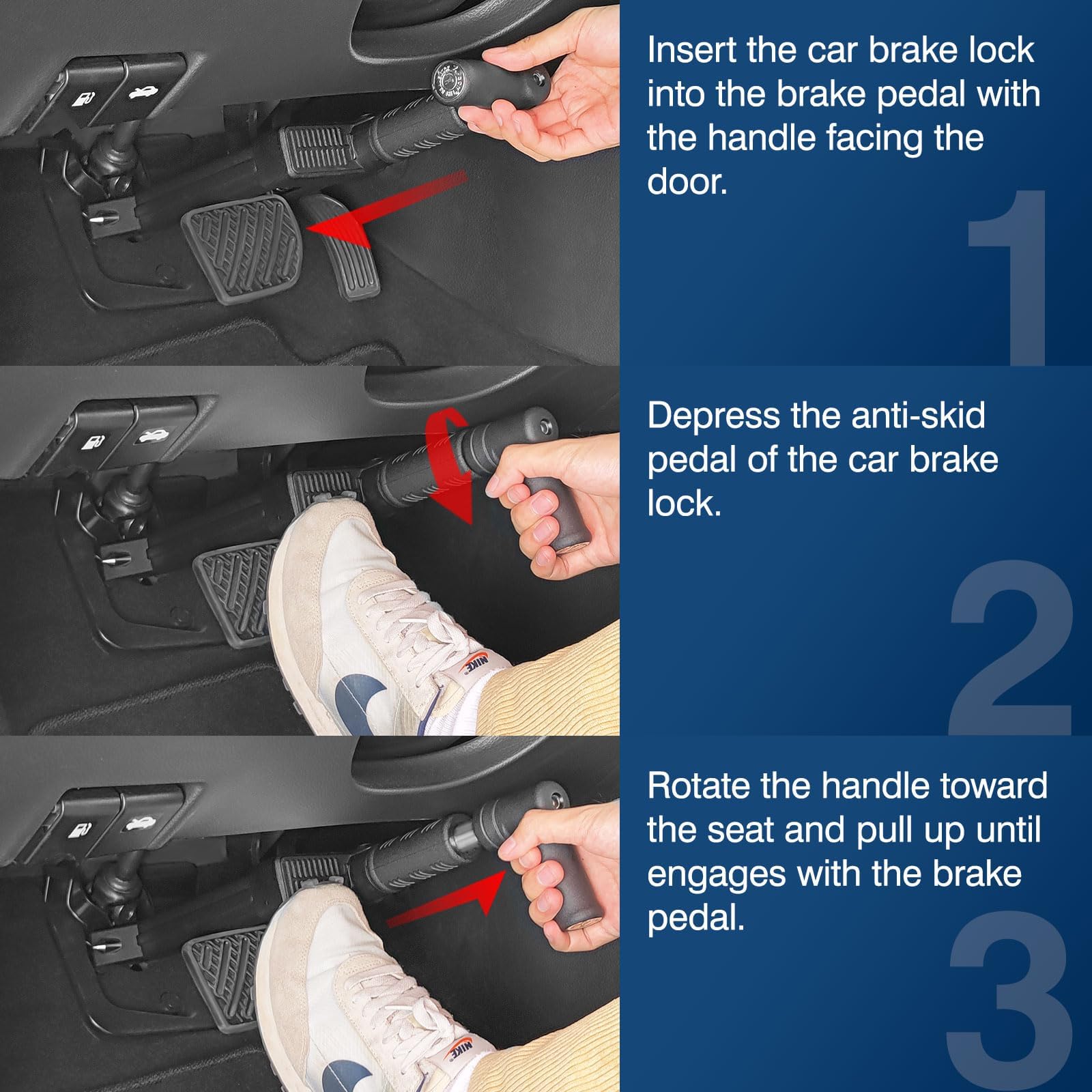 Insert the car brake lock into the brake pedal with the handle facing the door.

1

Depress the anti-skid pedal of the car brake lock.

NIKE

2

Rotate the handle toward the seat and pull up until engages with the brake pedal.

NIKE

3